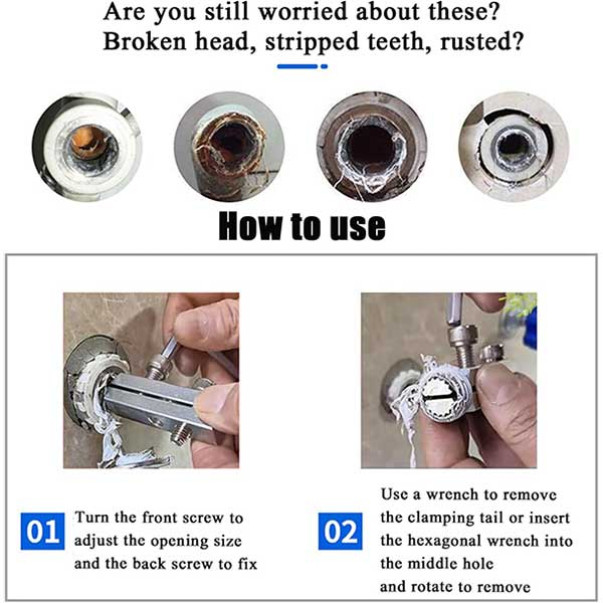 Are you still worried about these?
Broken head, stripped teeth, rusted?

How to use

01 Turn the front screw to adjust the opening size and the back screw to fix

02 Use a wrench to remove the clamping tail or insert the hexagonal wrench into the middle hole
and rotate to remove