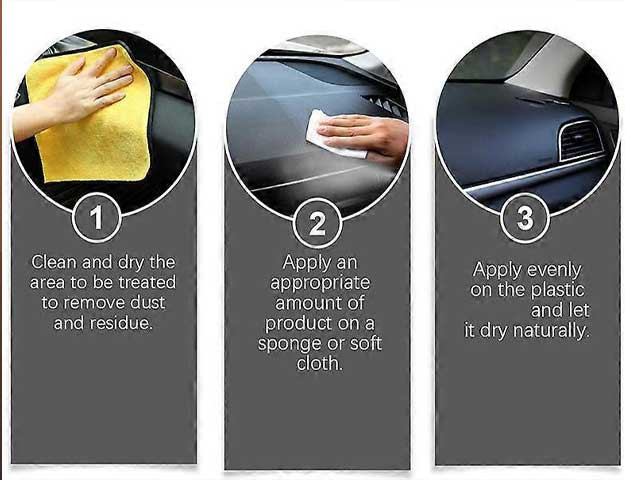 1

Clean and dry the area to be treated to remove dust and residue.

2

Apply an appropriate amount of product on a sponge or soft cloth.

3

Apply evenly on the plastic and let it dry naturally.